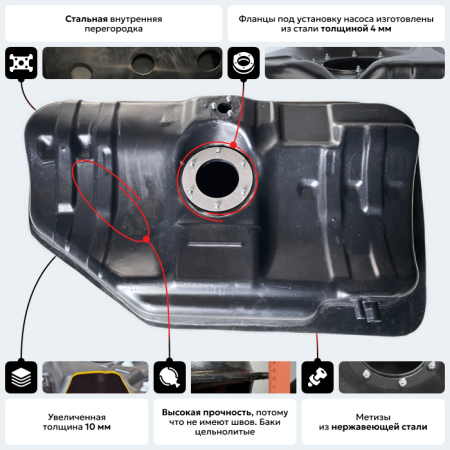 Стальная внутренняя перегородка

Фланцы под установку насоса изготовлены из стали толщиной 4 мм

Увеличенная толщина 10 мм

Высокая прочность, потому что не имеют швов. Баки цельнолитые

Метизы из нержавеющей стали